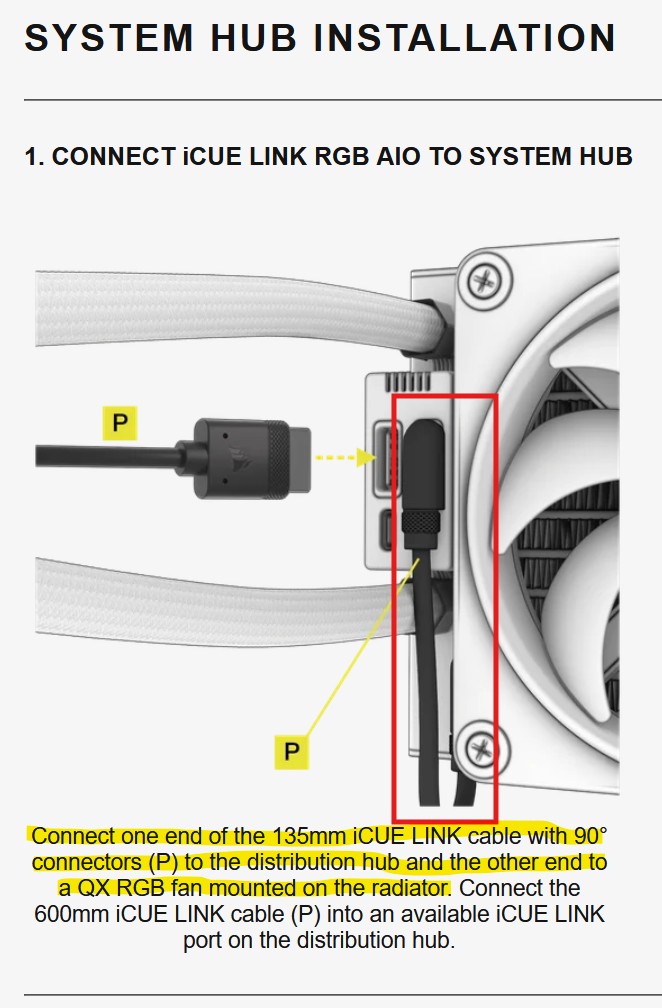 SYSTEM HUB INSTALLATION

1. CONNECT iCUE LINK RGB AIO TO SYSTEM HUB

P

P

Connect one end of the 135mm iCUE LINK cable with 90° connectors (P) to the distribution hub and the other end to a QX RGB fan mounted on the radiator. Connect the 600mm iCUE LINK cable (P) into an available iCUE LINK port on the distribution hub.