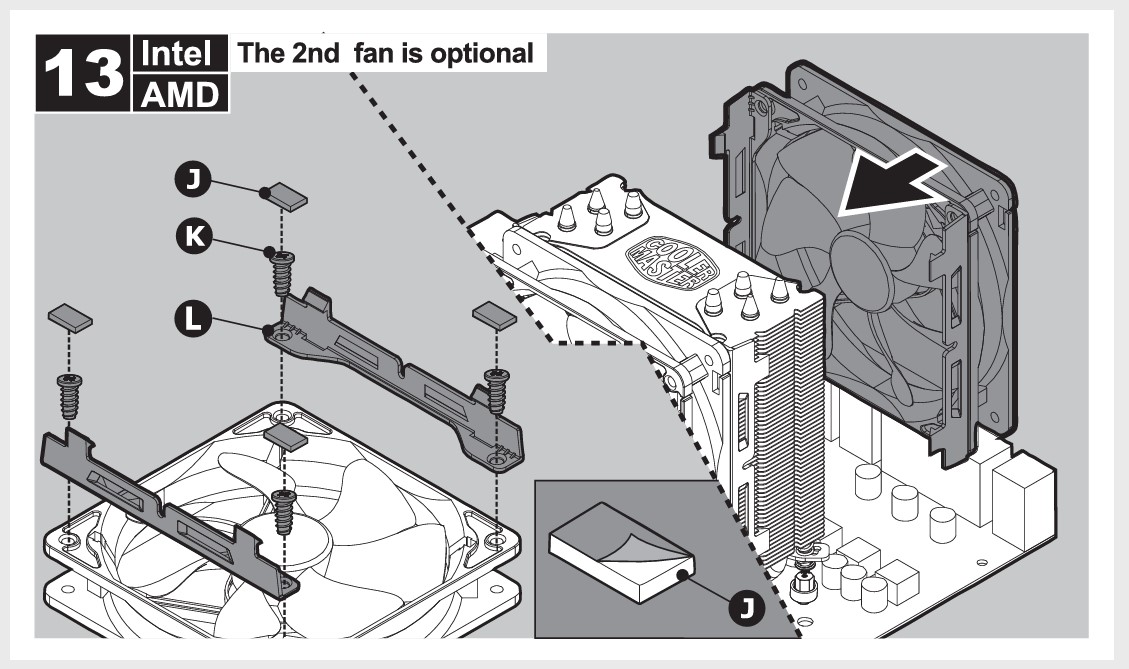 13 Intel AMD The 2nd fan is optional

J
K
L

COOLER MASTER

J