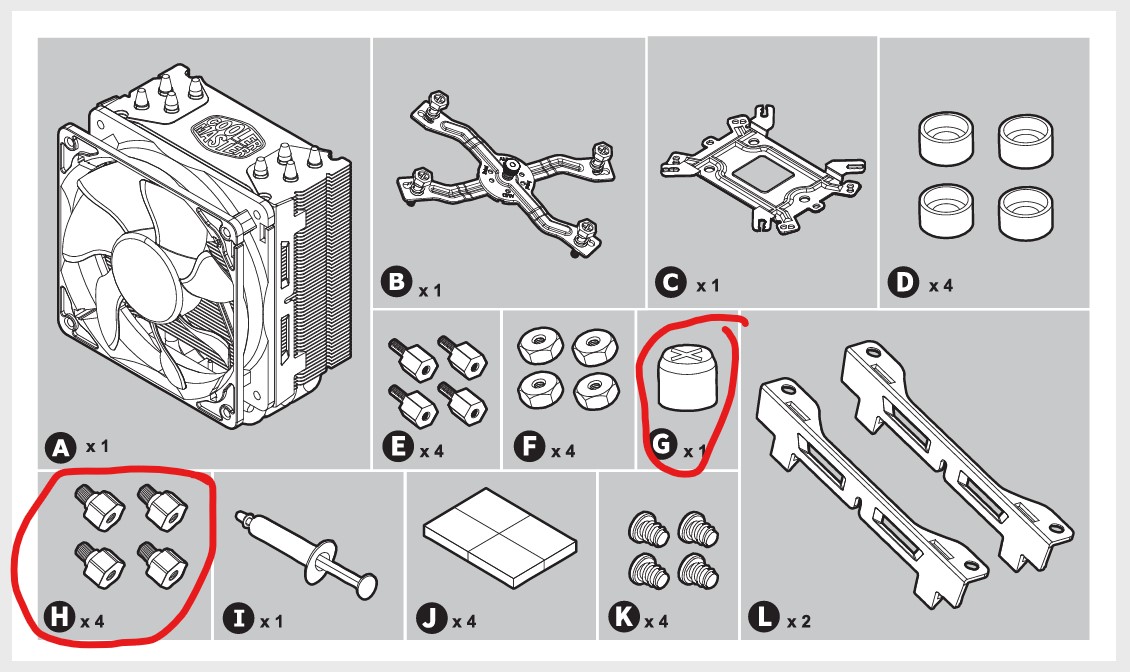 COOLER MASTER

A x 1

B x 1

C x 1

D x 4

E x 4

F x 4

G x 1

H x 4

I x 1

J x 4

K x 4

L x 2