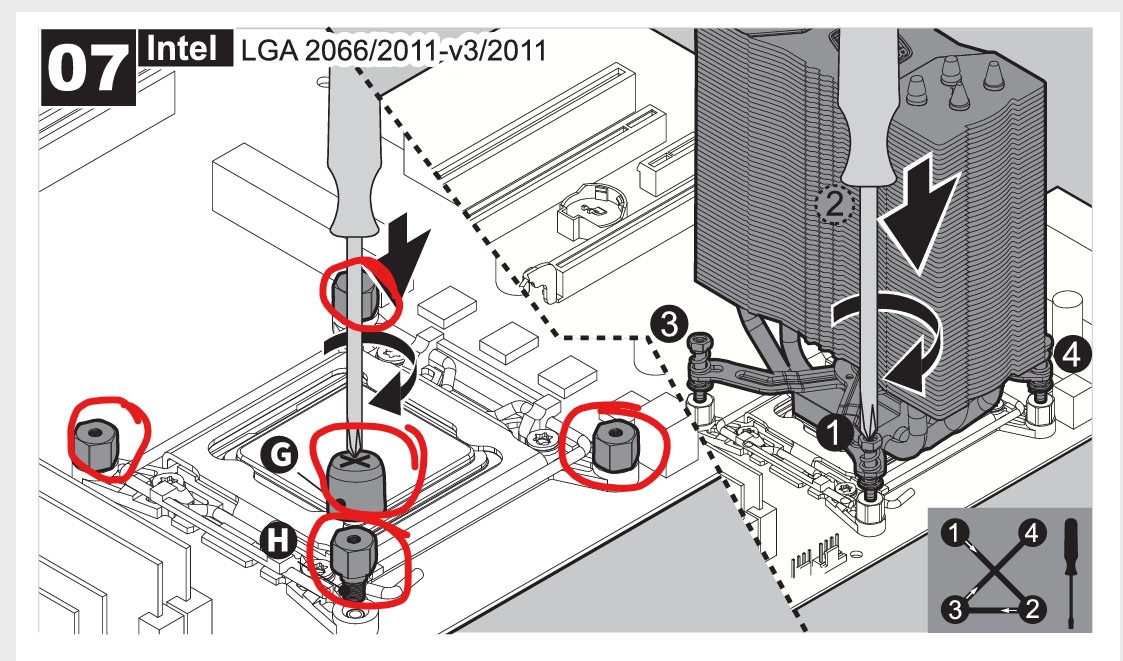 07 Intel LGA 2066/2011-v3/2011

G

H

2

3

4

1

1 4

3 2